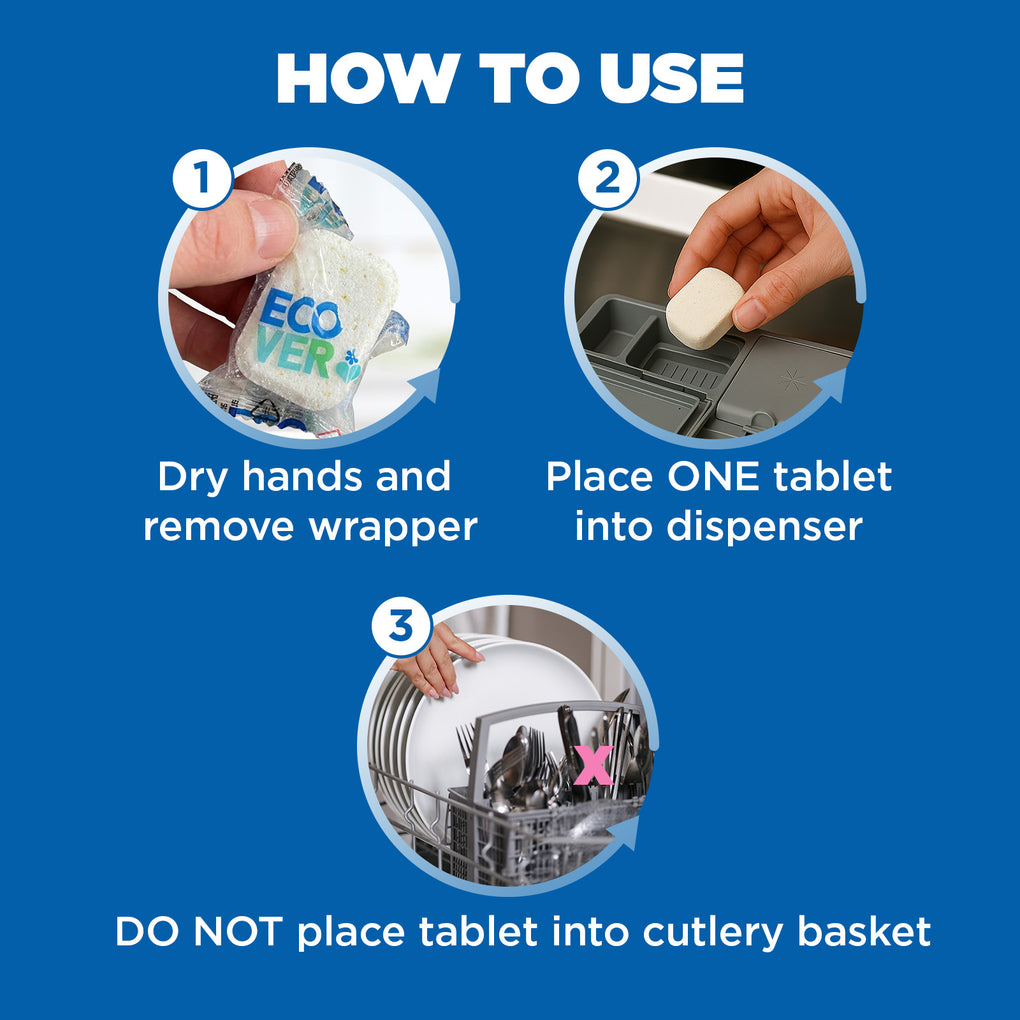 HOW TO USE

1

ECO
VER

Dry hands and remove wrapper

2

Place ONE tablet into dispenser

3

X

DO NOT place tablet into cutlery basket