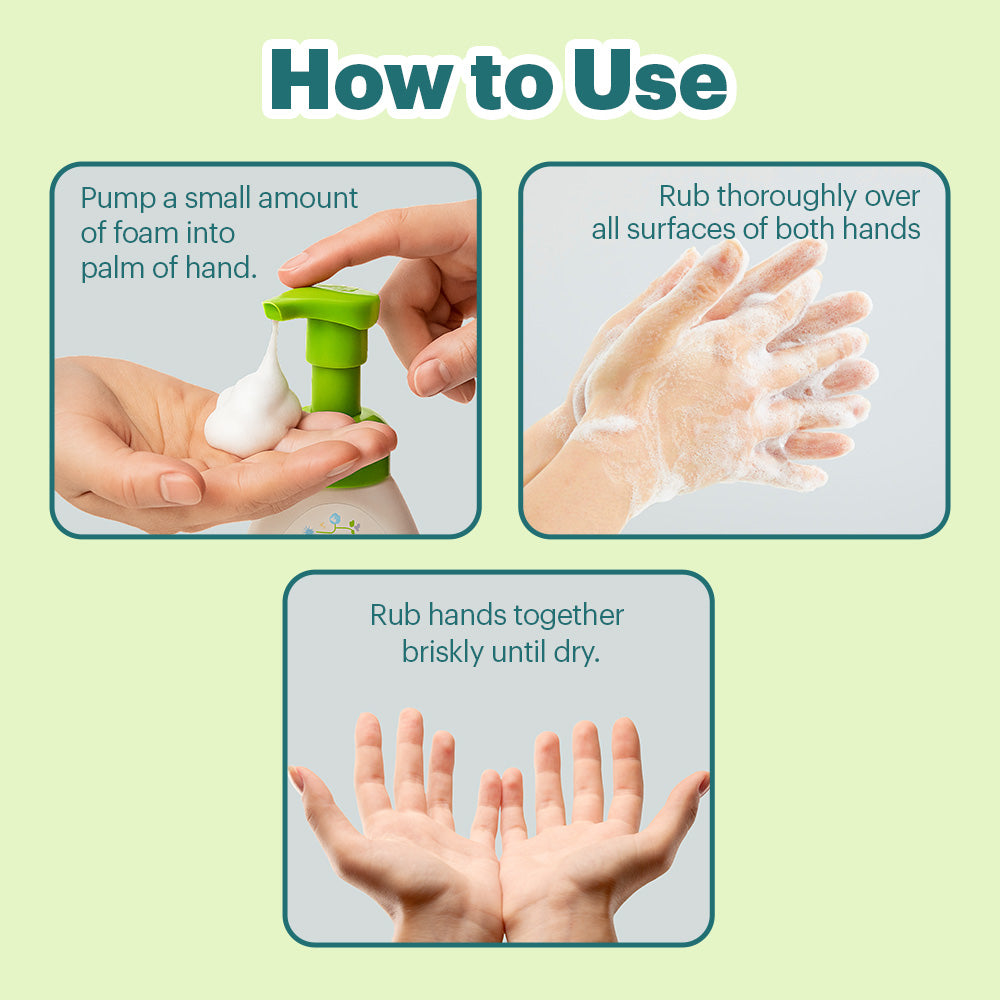 How to Use

Pump a small amount of foam into palm of hand.

Rub thoroughly over all surfaces of both hands

Rub hands together briskly until dry.