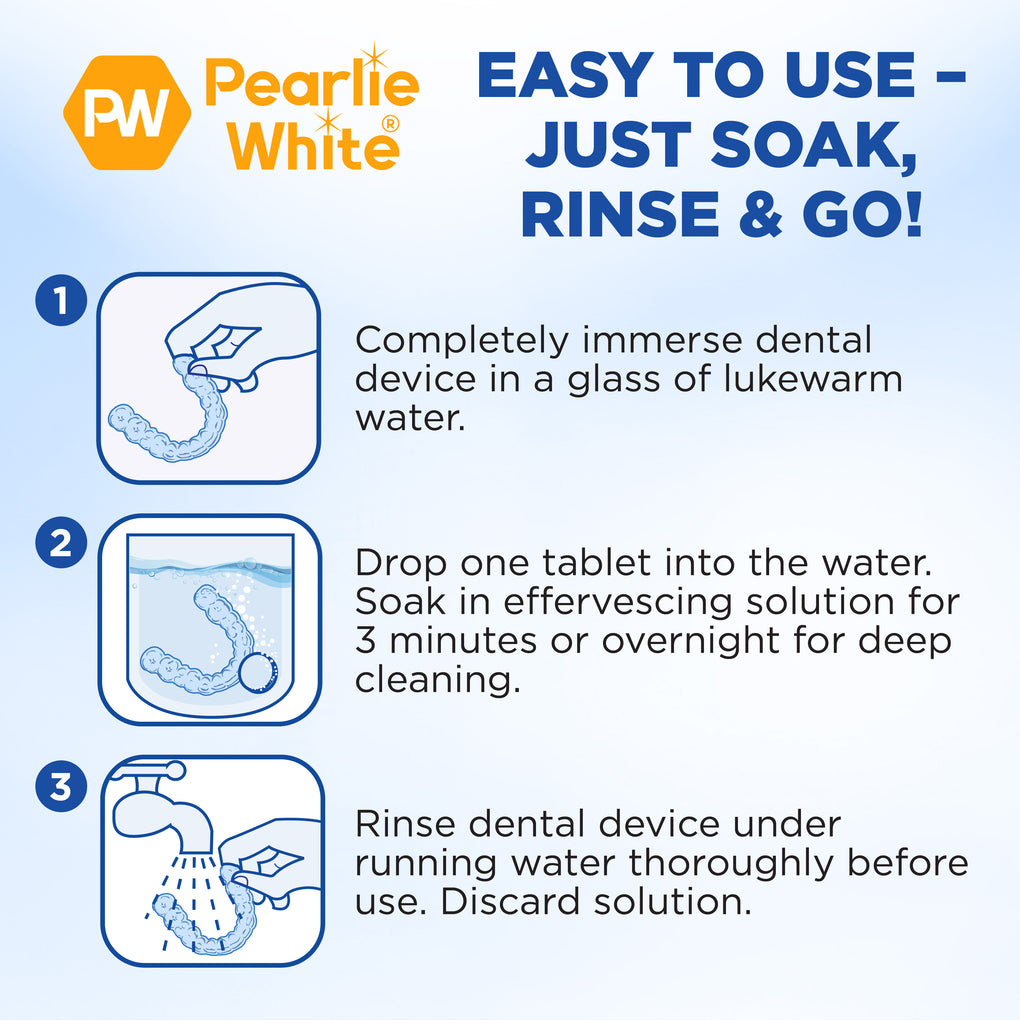 PW Pearlie White®

EASY TO USE – JUST SOAK, RINSE & GO!

1

Completely immerse dental device in a glass of lukewarm water.

2

Drop one tablet into the water. Soak in effervescing solution for 3 minutes or overnight for deep cleaning.

3

Rinse dental device under running water thoroughly before use. Discard solution.